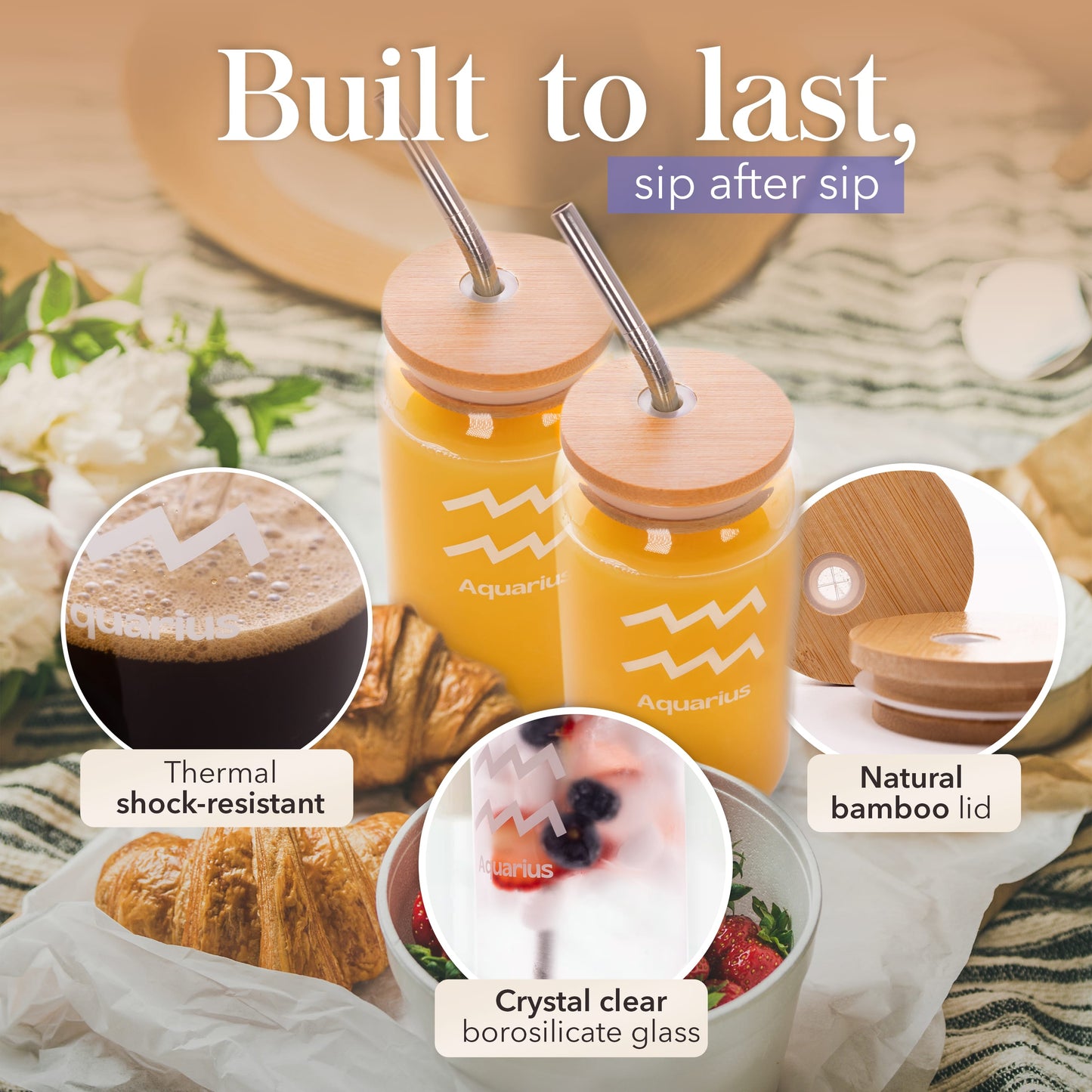 Built to last,
sip after sip

Aquarius

Aquarius

quarius

Thermal
shock-resistant

Aquarius

Crystal clear
borosilicate glass

Natural
bamboo lid